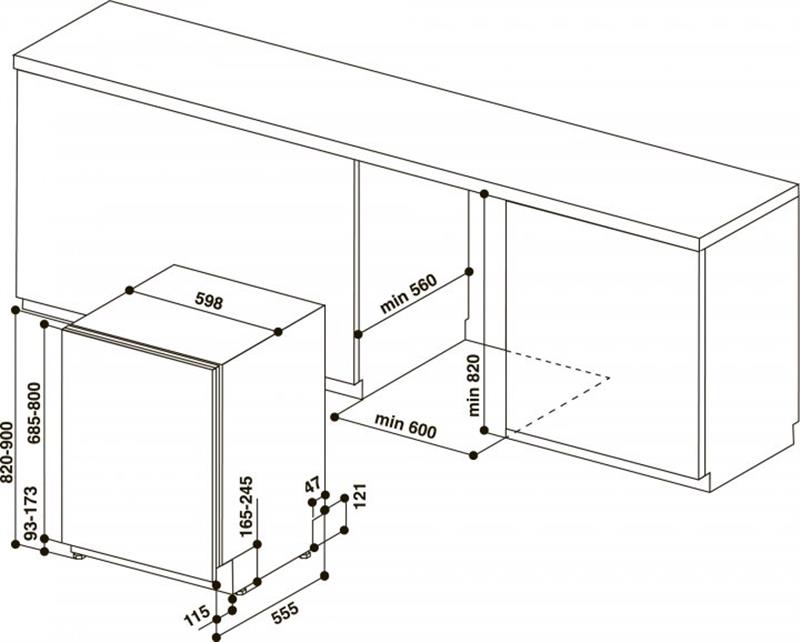 598
min 560
min 820
min 600
820-900
685-800
93-173
165-245
47
121
115
555